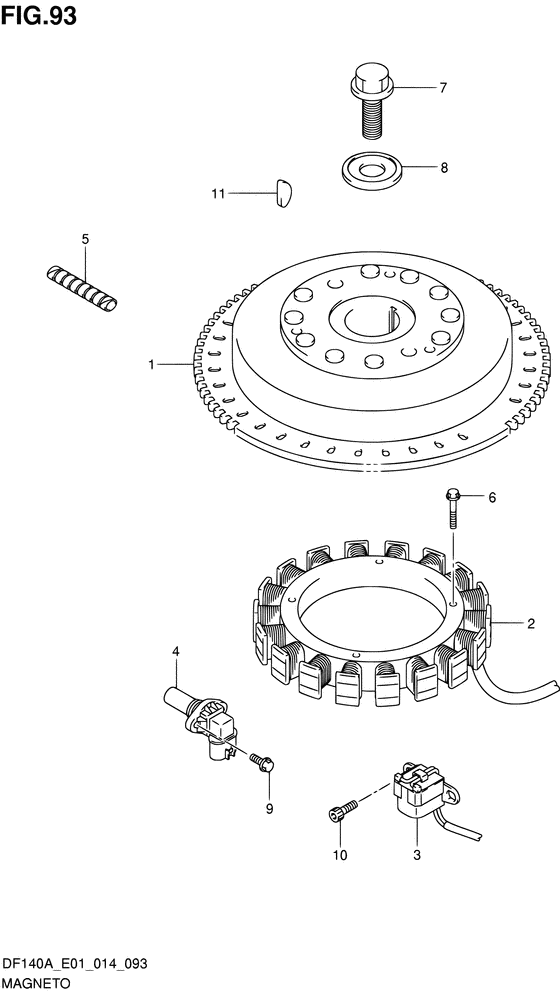 FIG.93

7

8

11

5

1

6

2

4

9

10

3

DF140A_E01_014_093
MAGNETO