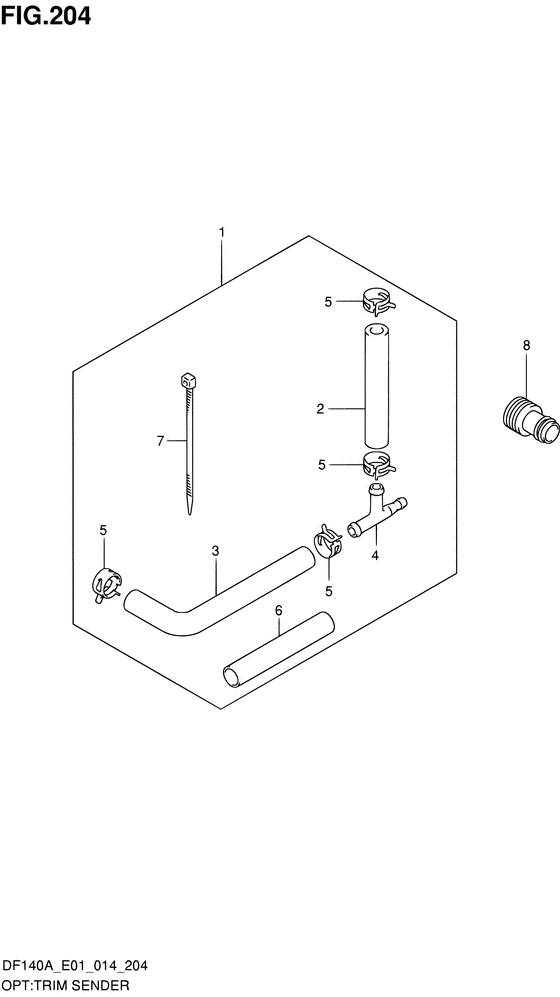 FIG.204

1
5
8
2
7
5
5
3
4
5
6

DF140A_E01_014_204
OPT:TRIM SENDER