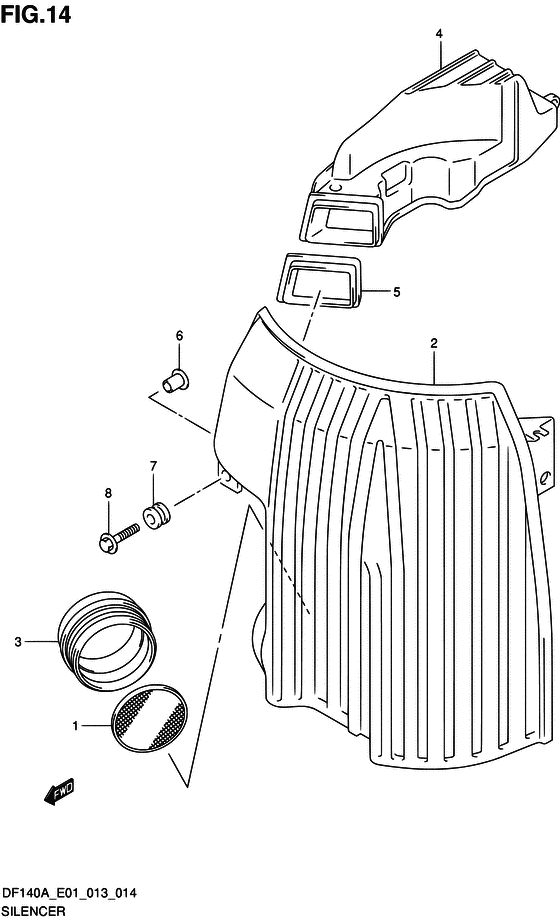 FIG.14

4

5

6

2

7

8

3

1

FWD

DF140A_E01_013_014
SILENCER