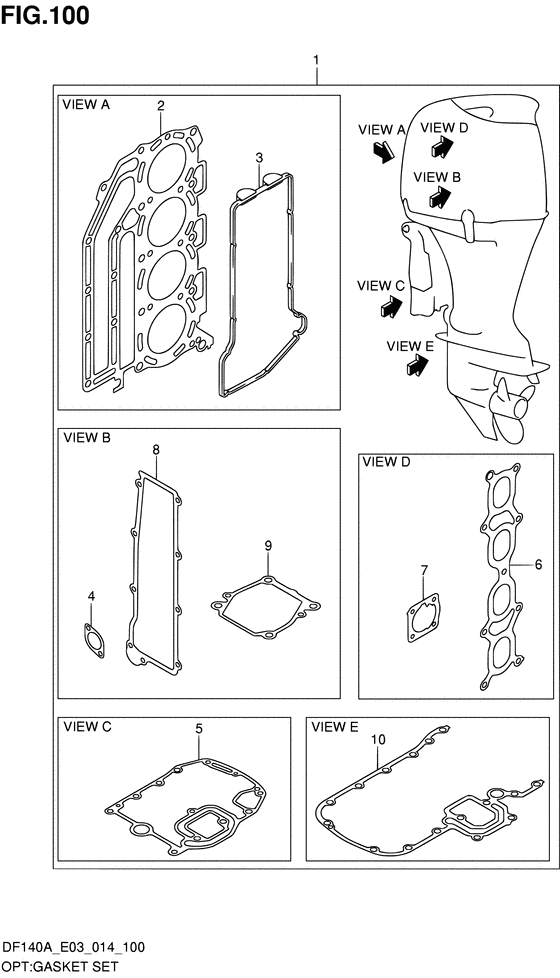 FIG.100

1

VIEW A

2

3

VIEW A

VIEW D

VIEW B

VIEW C

VIEW E

VIEW B

8

9

4

VIEW D

7

6

VIEW C

5

VIEW E

10

DF140A_E03_014_100

OPT:GASKET SET