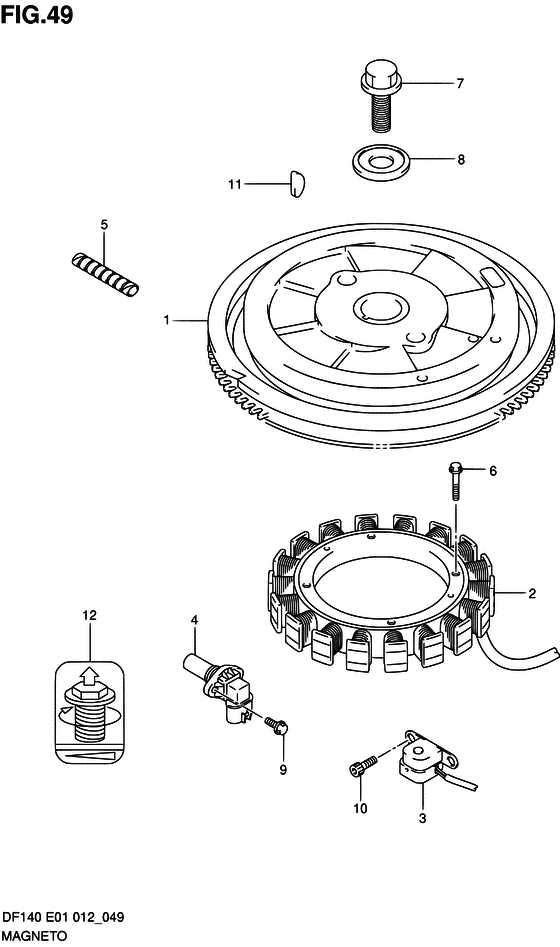 FIG.49

7

8

11

5

1

6

2

12

4

9

10

3

DF140 E01 012_049
MAGNETO