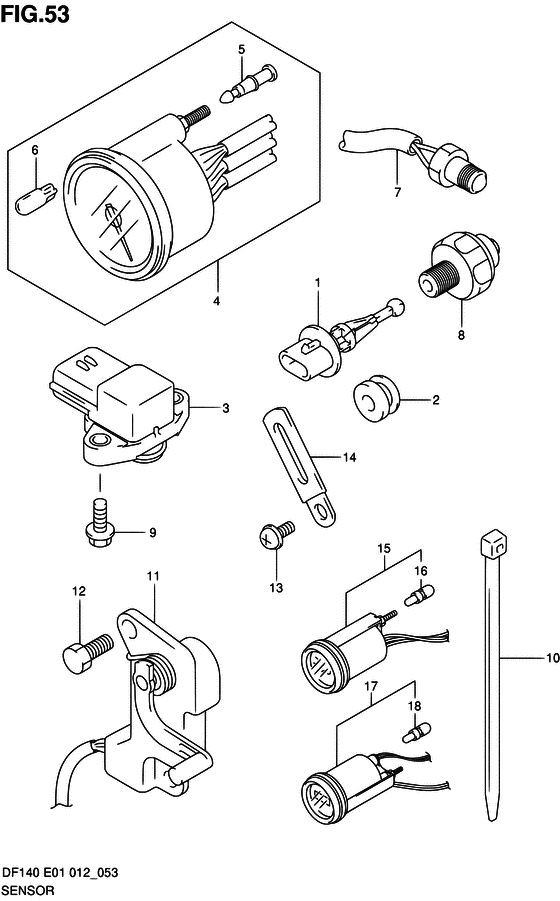 FIG.53

5

6

7

4

1

8

3

2

14

9

13

15

16

12

11

10

17

18

DF140 E01 012_053
SENSOR