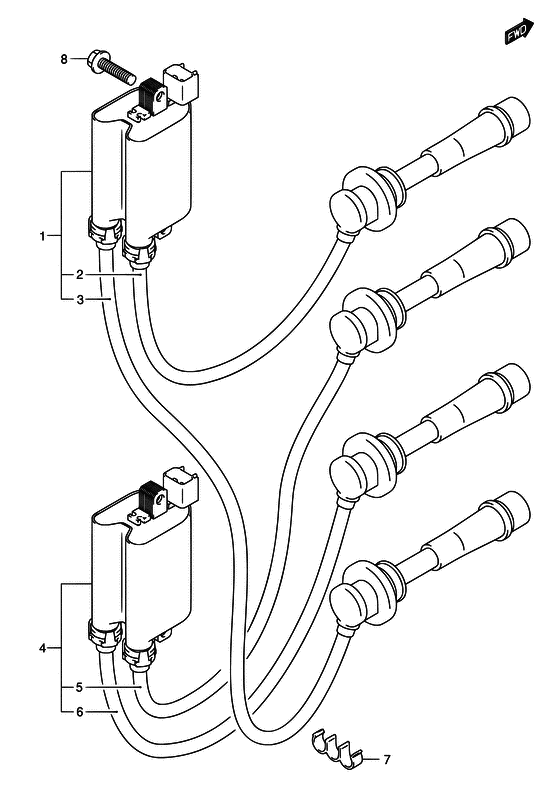 FWD
8
1
2
3
4
5
6
7