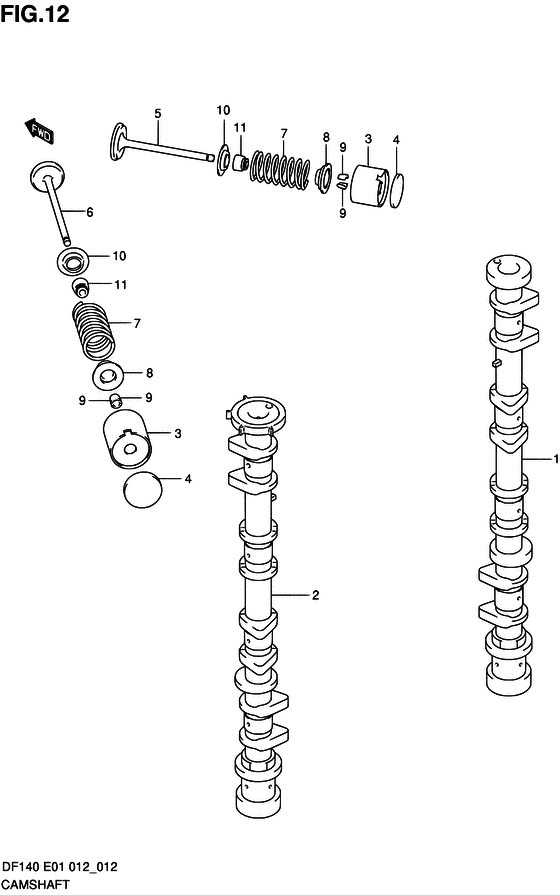 FIG.12

FWD

5
10
11
7
8
9
3
4
9

6
10
11
7
8
9
9
3
4

1
2

DF140 E01 012_012
CAMSHAFT