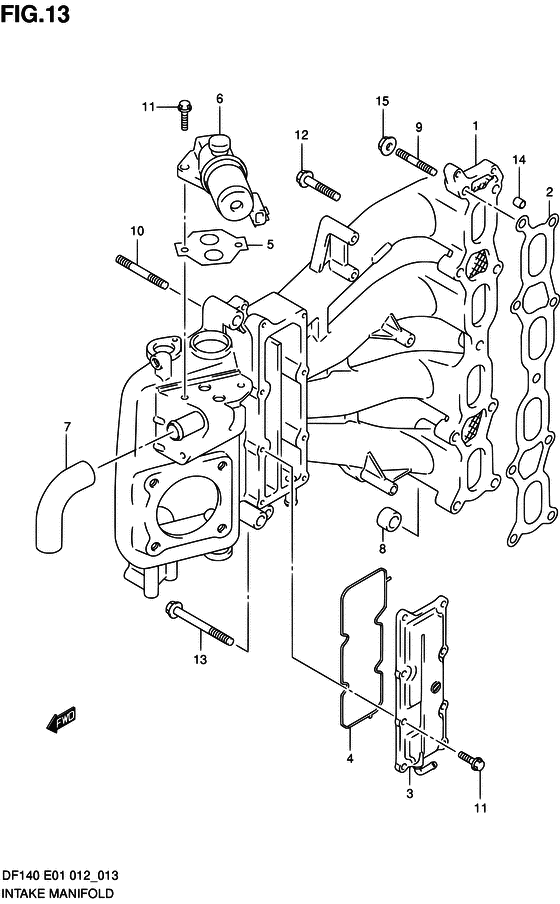 FIG.13

11
6
15
9
1
12
14
2
10
5
7
8
13
FWD
4
3
11

DF140 E01 012_013
INTAKE MANIFOLD