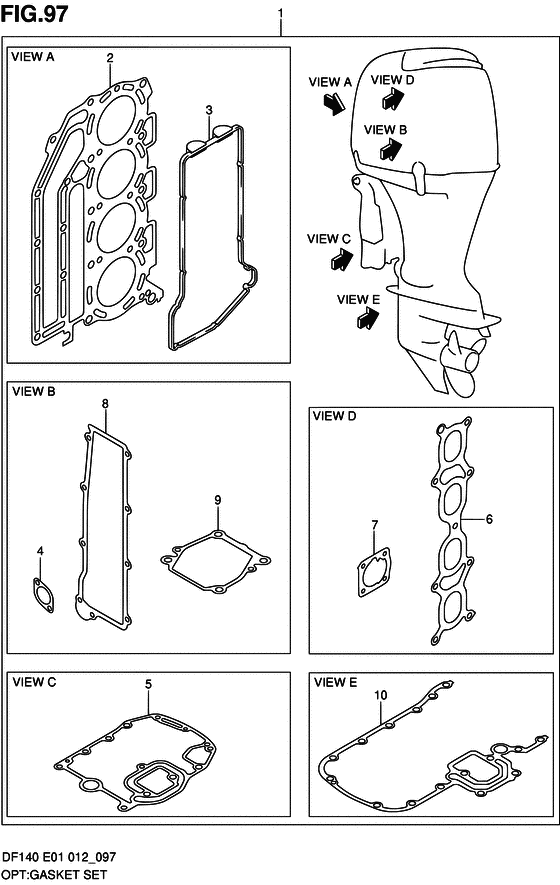 FIG.97

1

VIEW A

2

3

VIEW A

VIEW D

VIEW B

VIEW C

VIEW E

VIEW B

8

9

4

VIEW D

7

6

VIEW C

5

VIEW E

10

DF140 E01 012_097

OPT:GASKET SET