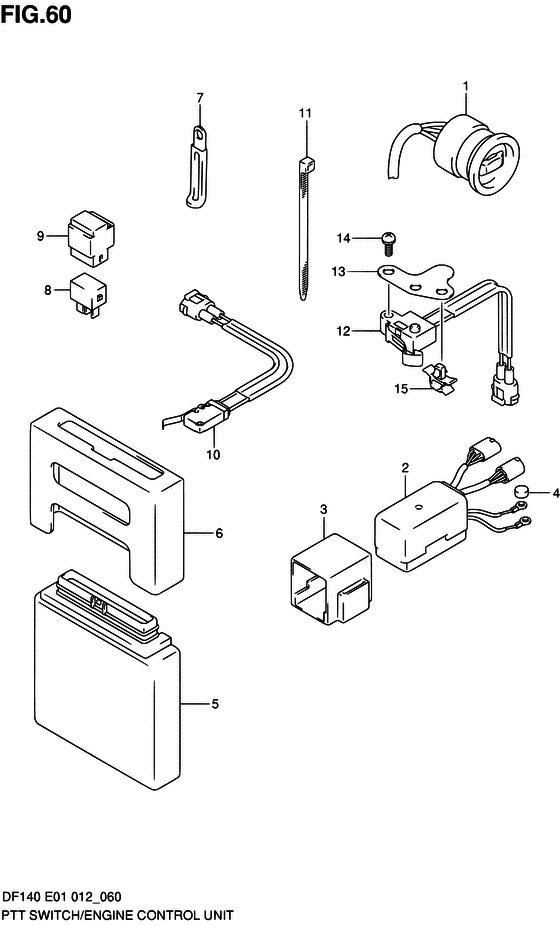 FIG.60

7

11

1

9

14

13

8

12

15

10

2

4

3

6

5

DF140 E01 012_060
PTT SWITCH/ENGINE CONTROL UNIT