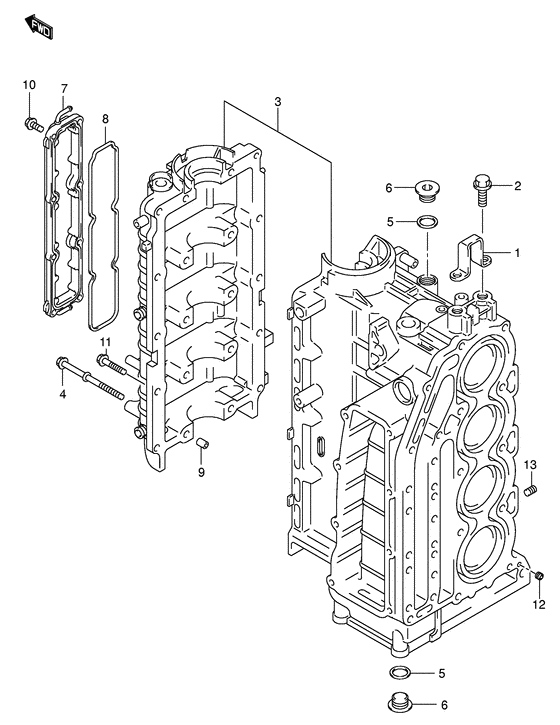 FWD

10
7
8
3
6
2
5
1
11
4
9
13
12
5
6