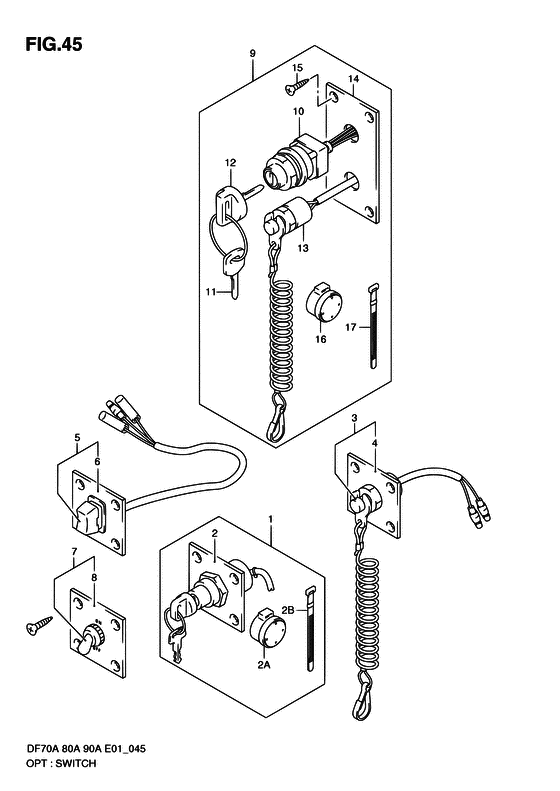 FIG.45

9
15
14
10
12
13
11
16
17
3
4
5
6
1
2
7
8
2B
2A

DF70A 80A 90A E01_045
OPT : SWITCH