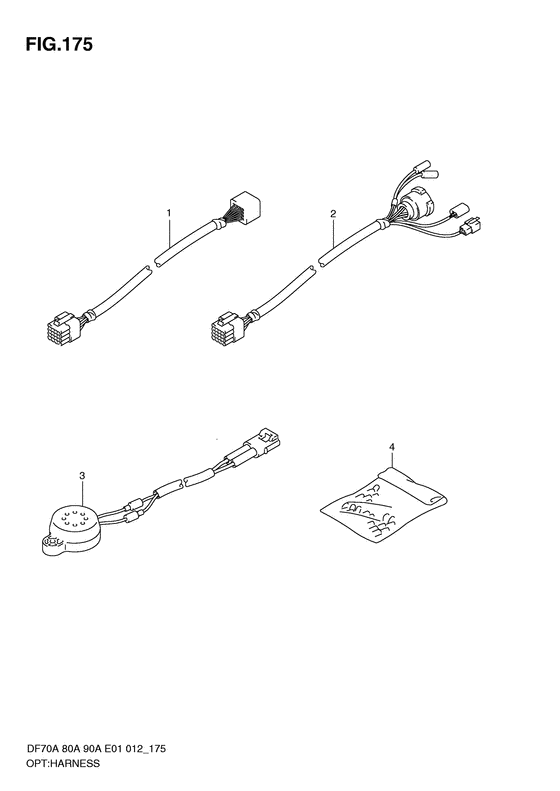 FIG.175

1

2

3

4

DF70A 80A 90A E01 012_175
OPT:HARNESS