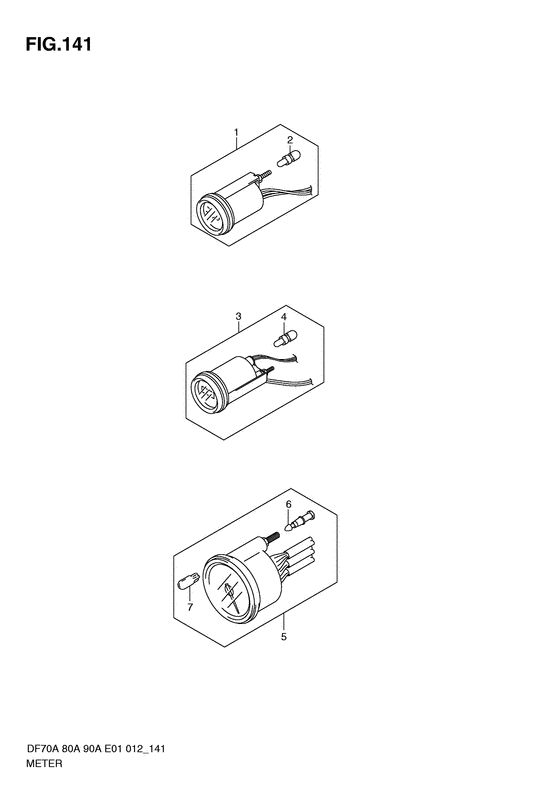 FIG.141

1
2

3
4

6
7
5

DF70A 80A 90A E01 012_141
METER