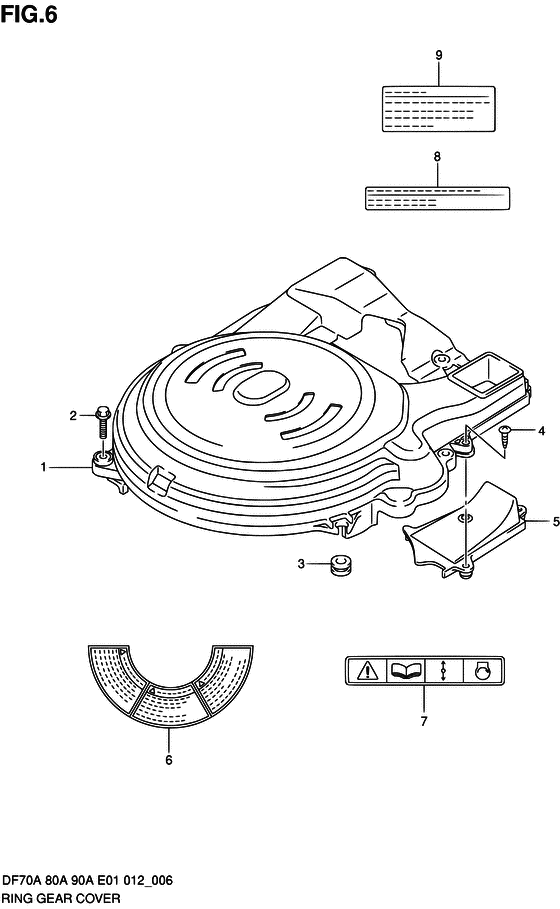 FIG.6

9

8

2

1

4

5

3

6

7

DF70A 80A 90A E01 012_006
RING GEAR COVER