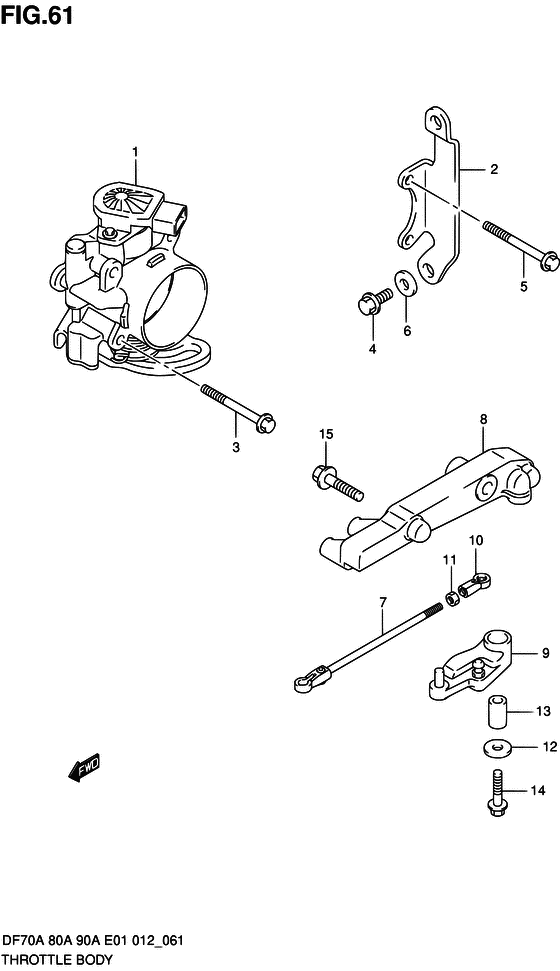 FIG.61

1
2
5
4
6
3
15
8
11
10
7
9
13
12
14
FWD

DF70A 80A 90A E01 012_061
THROTTLE BODY