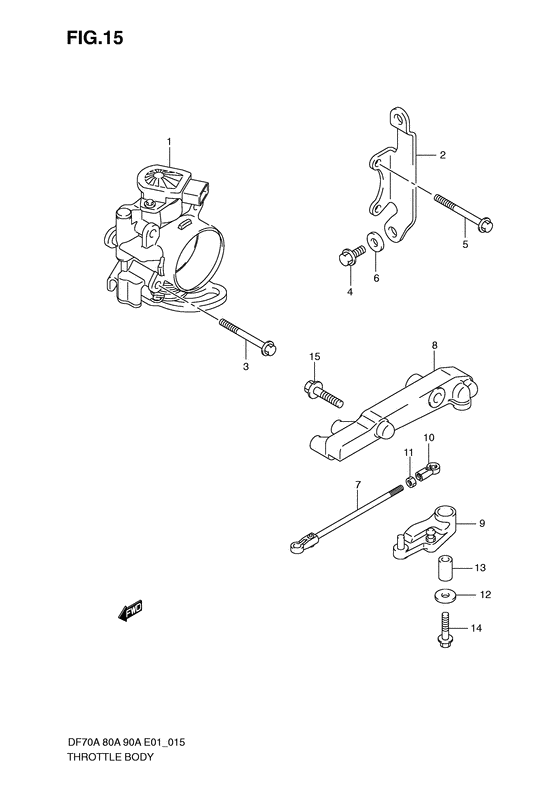 FIG.15

1

2

5

4

6

3

15

8

11

10

7

9

13

12

14

FWD

DF70A 80A 90A E01_015
THROTTLE BODY