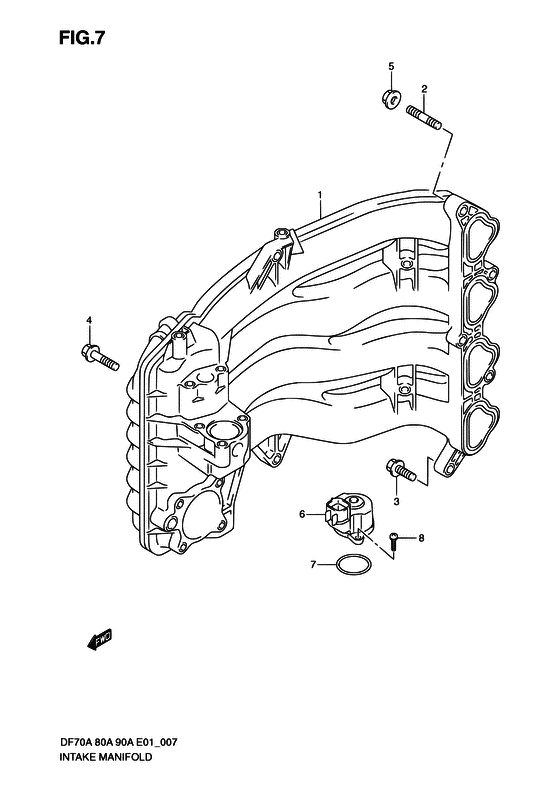 FIG.7

5
2
1
4
3
6
8
7

FWD

DF70A 80A 90A E01_007
INTAKE MANIFOLD