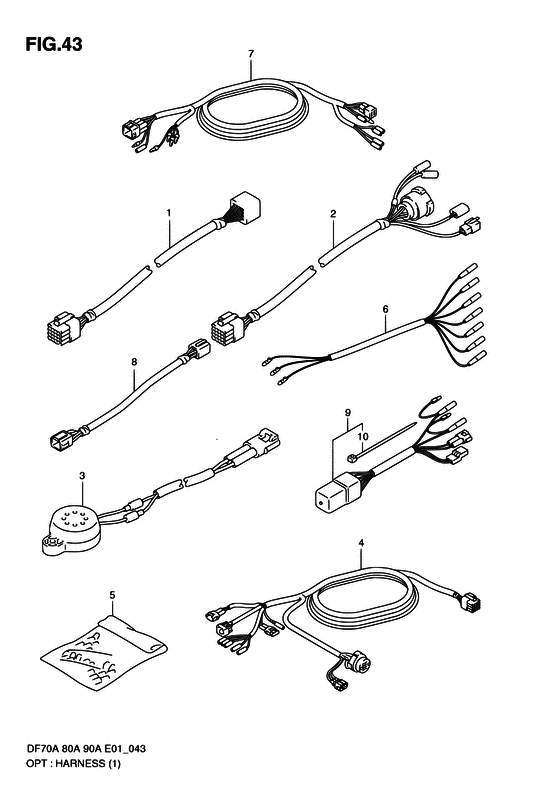 FIG.43

7

1

2

6

8

9

10

3

4

5

DF70A 80A 90A E01_043
OPT : HARNESS (1)