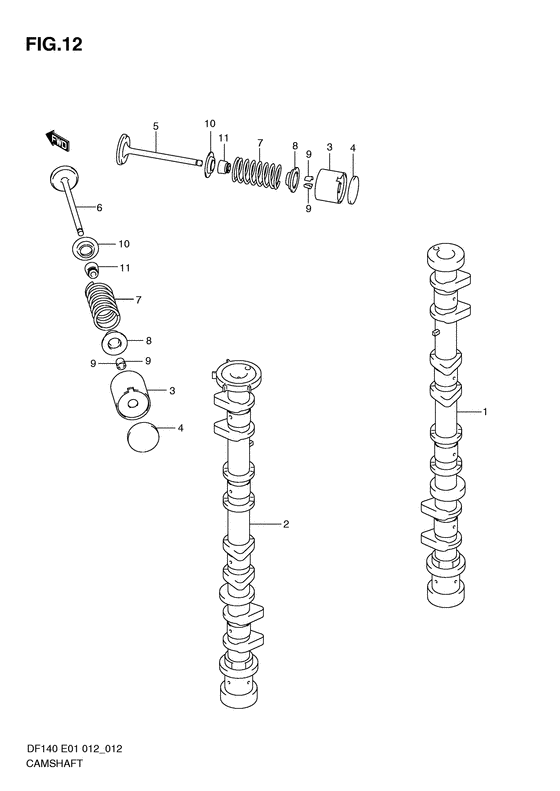 FIG.12

FWD

5
10
11
7
8
9
3
4
9

6
10
11
7
8
9
9
3
4

1
2

DF140 E01 012_012
CAMSHAFT