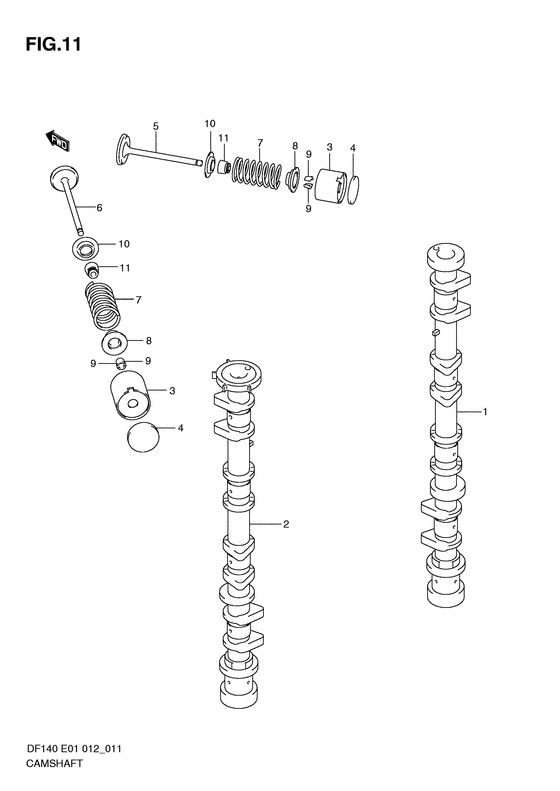 FIG.11

FWD

5
10
11
7
8
9
3
4
9

6
10
11
7
8
9
9
3
4

1
2

DF140 E01 012_011
CAMSHAFT