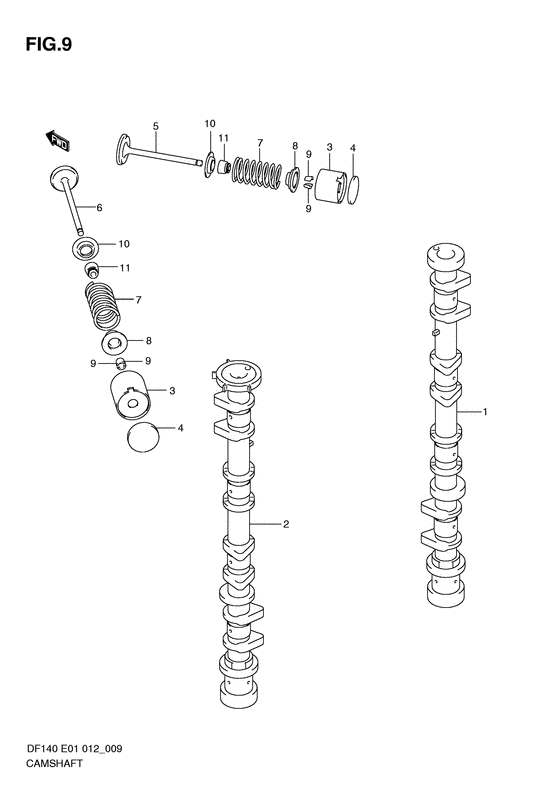 FIG.9

FWD

5
10
11
7
8
9
3
4
9

6
10
11
7
8
9
9
3
4

1
2

DF140 E01 012_009
CAMSHAFT