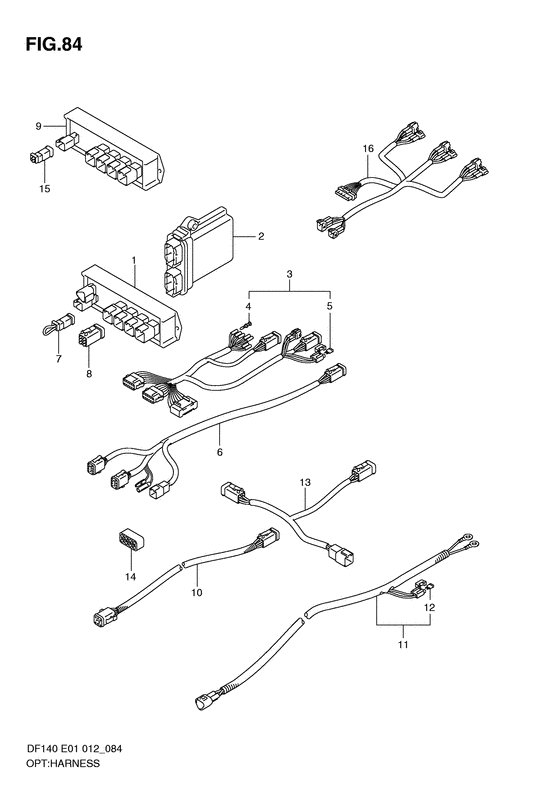 FIG.84

9

15

16

2

1

3

4

5

7

8

6

13

14

10

12

11

DF140 E01 012_084
OPT:HARNESS