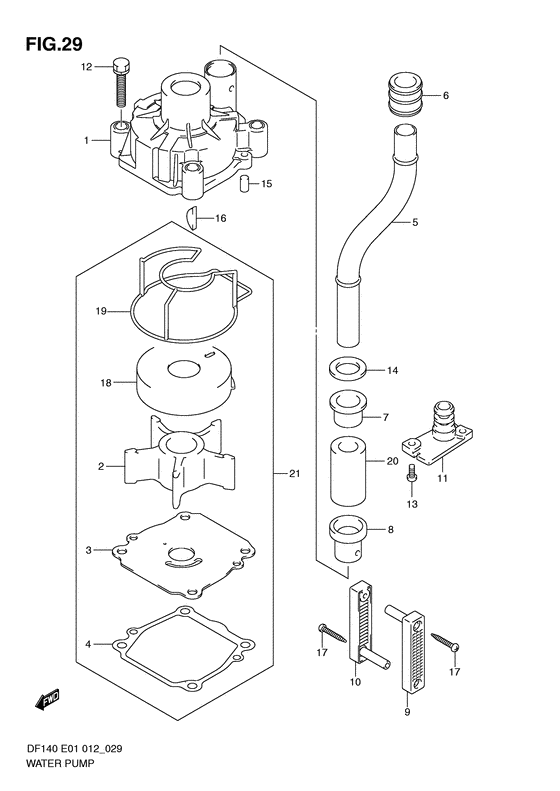 FIG.29

12
1
15
16
6
5
19
18
2
3
4
21
14
7
20
8
11
13
17
10
9
17
FWD

DF140 E01 012_029
WATER PUMP