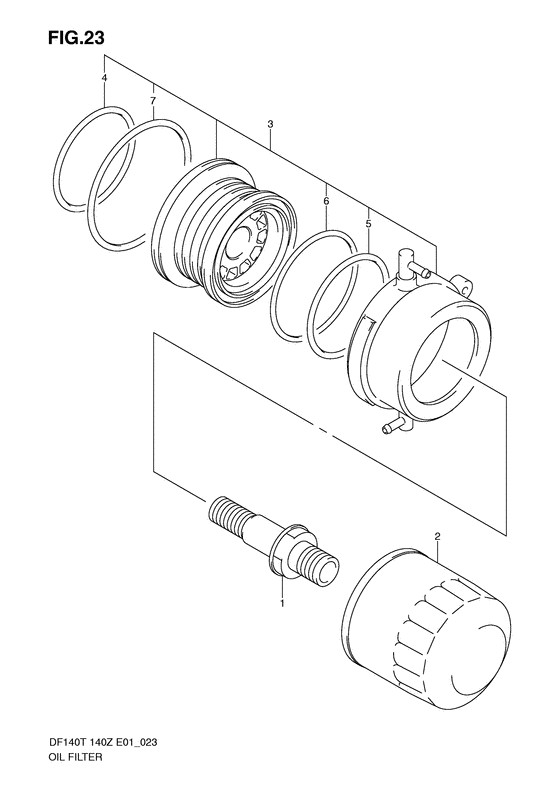 FIG.23

4
7
3
6
5
2
1

DF140T 140Z E01_023
OIL FILTER