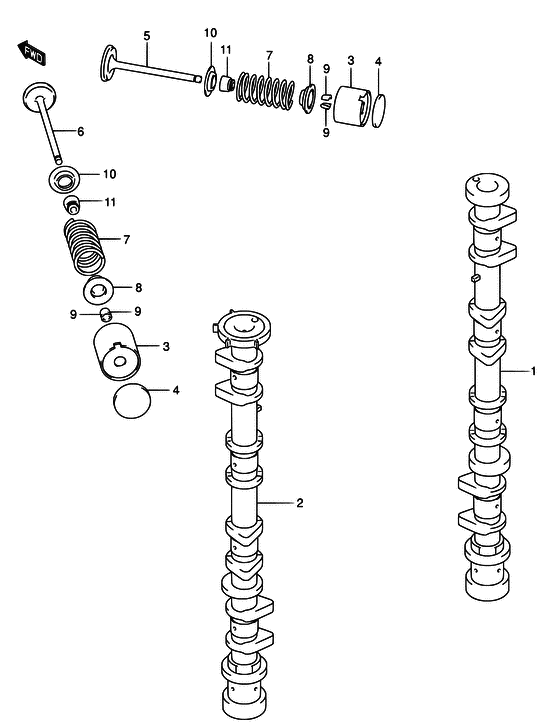 FWD

5
10
11
7
8
9
3
4
9

6
10
11
7
8
9
9
3
4

1
2