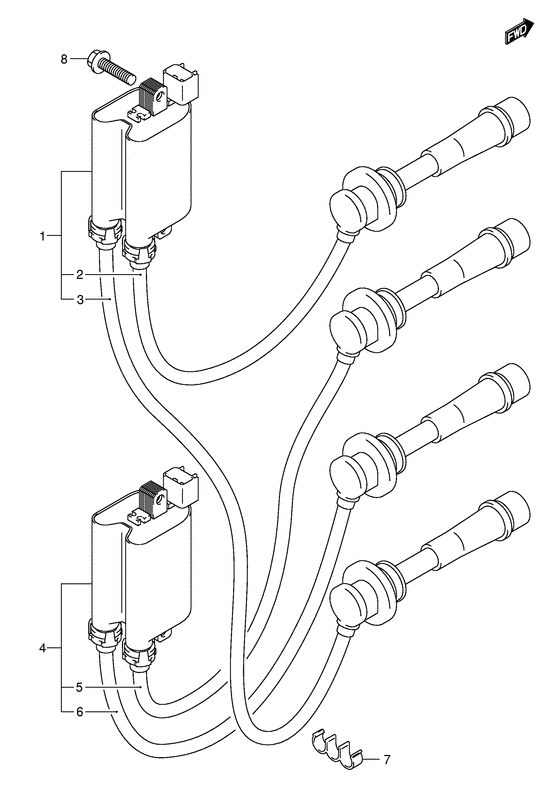 FWD
8
1
2
3
4
5
6
7