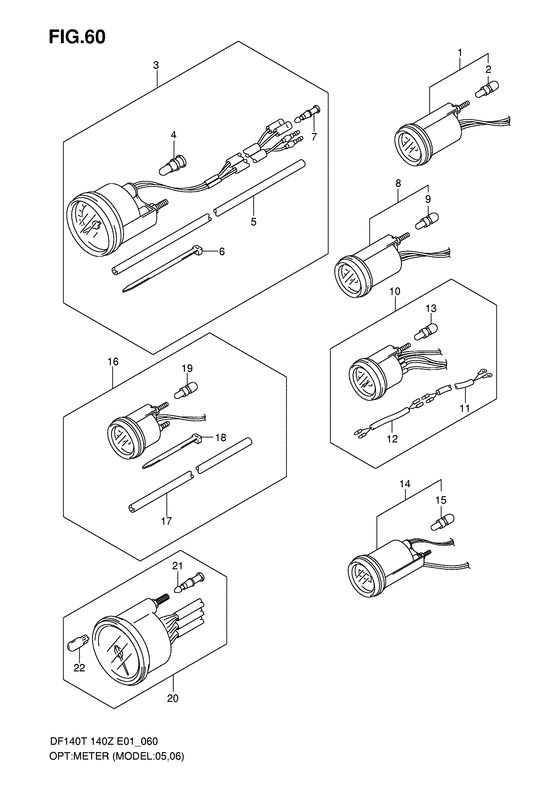 FIG.60

3
4
7
5
6

1
2

8
9

10
13
11
12

16
19
18
17

14
15

21
22
20

DF140T 140Z E01_060
OPT:METER (MODEL:05,06)