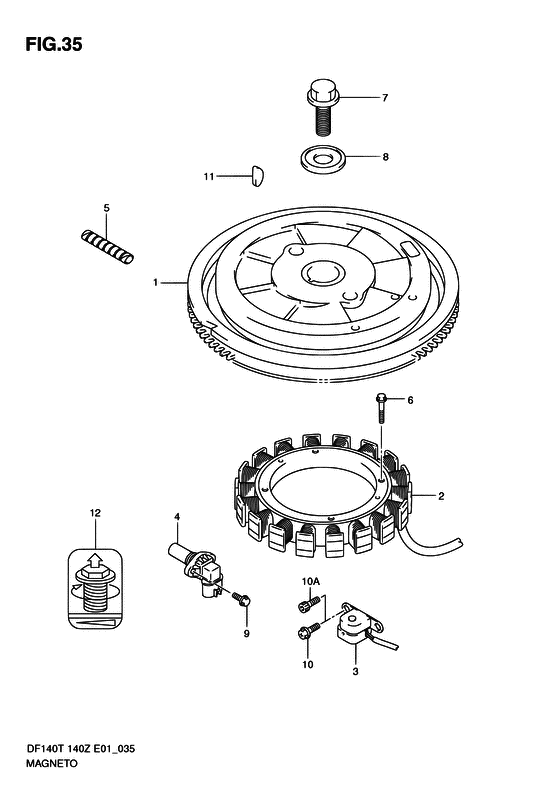 FIG.35

7

8

11

5

1

6

2

12

4

10A

9

10

3

DF140T 140Z E01_035
MAGNETO