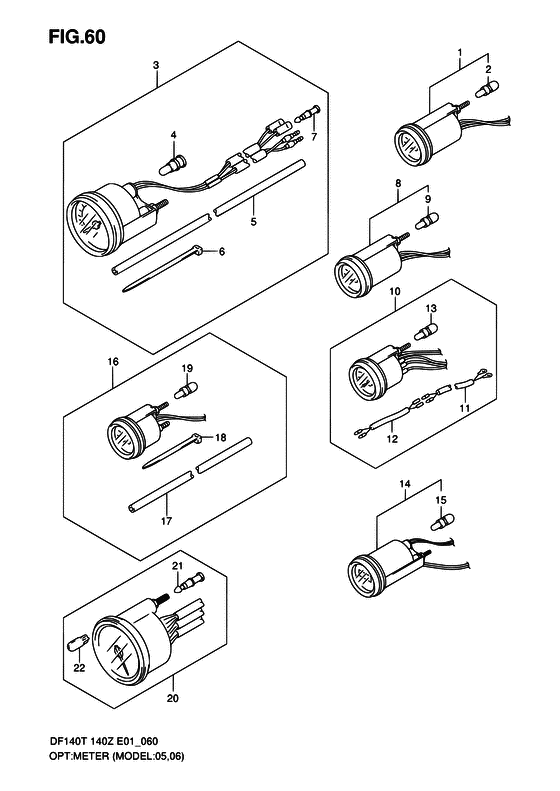 FIG.60

3
4
7
5
6

1
2

8
9

10
13
11
12

16
19
18
17

14
15

21
22
20

DF140T 140Z E01_060
OPT:METER (MODEL:05,06)