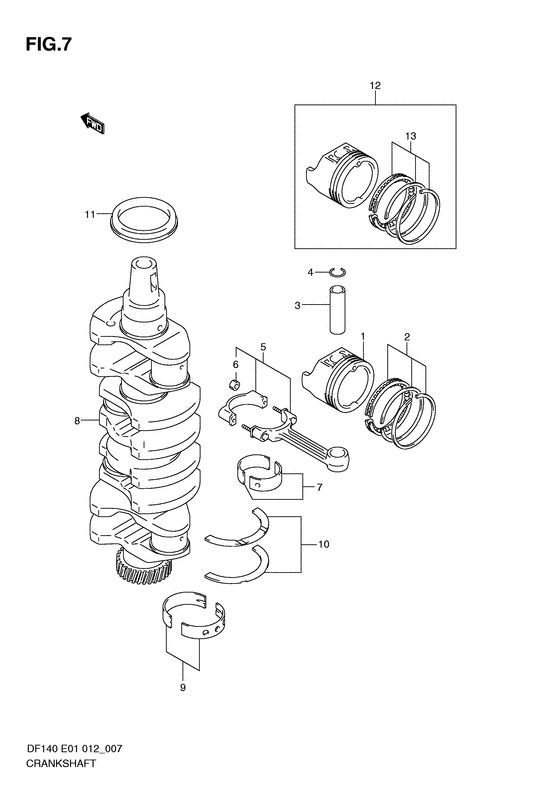 FIG.7

FWD

12

13

11

4

3

1

2

5

6

8

7

10

9

DF140 E01 012_007
CRANKSHAFT