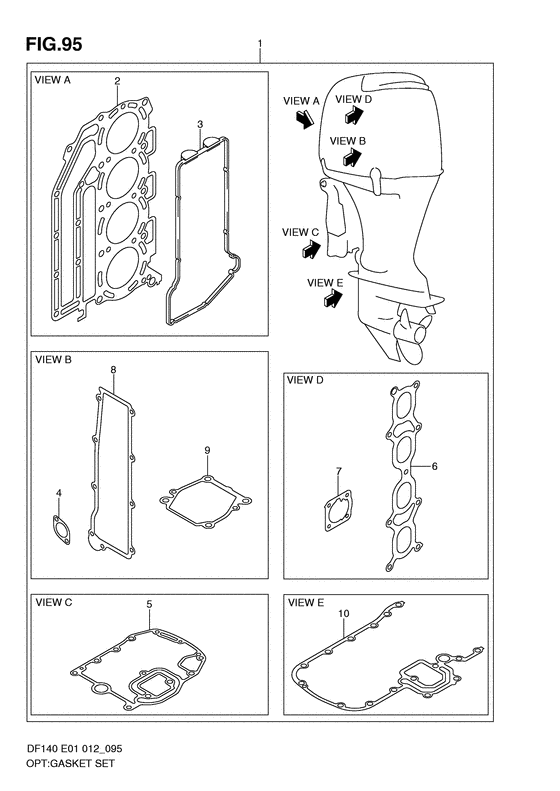 FIG.95

1

VIEW A

2

3

VIEW A

VIEW D

VIEW B

VIEW C

VIEW E

VIEW B

8

9

4

VIEW D

7

6

VIEW C

5

VIEW E

10

DF140 E01 012_095
OPT:GASKET SET