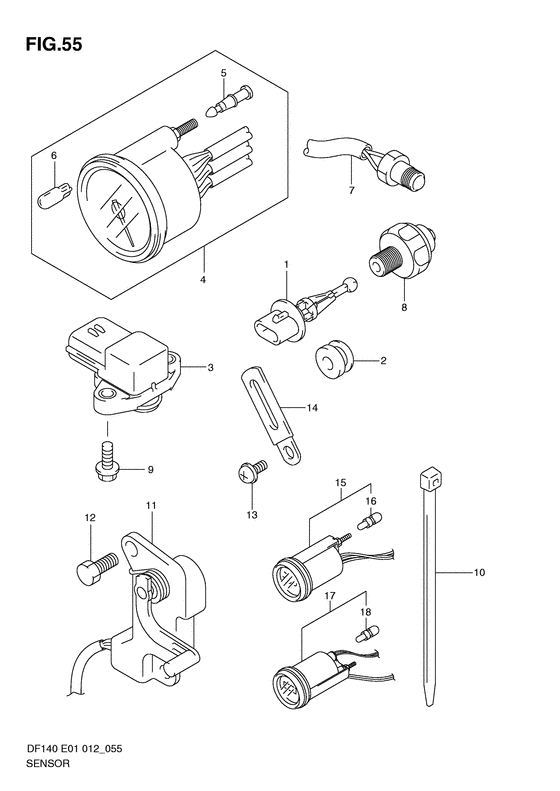 FIG.55

5
6
7
4
1
8
3
2
14
9
13
15
16
12
11
10
17
18

DF140 E01 012_055
SENSOR