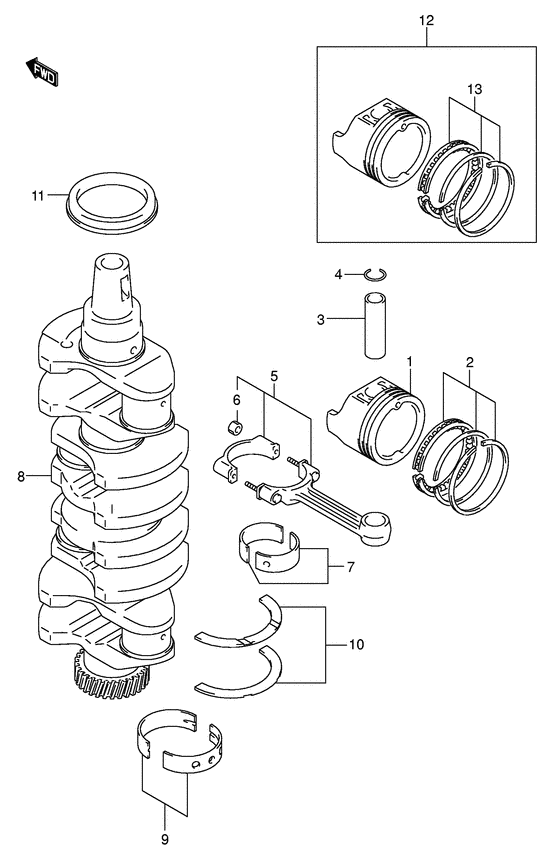 FWD
12
13
11
4
3
1
2
5
6
8
7
10
9