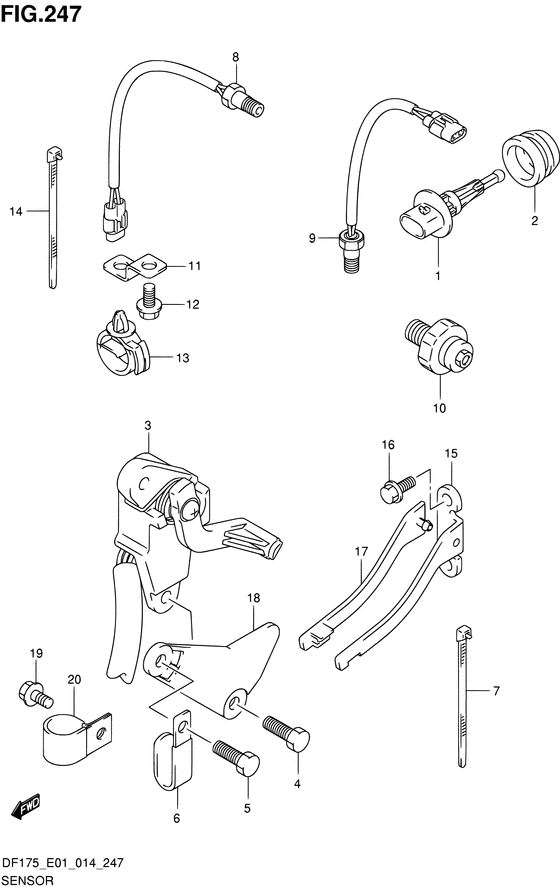 FIG.247

8
14
11
12
13
9
1
2
10
3
16
15
17
18
19
20
7
4
5
6
FWD

DF175_E01_014_247
SENSOR