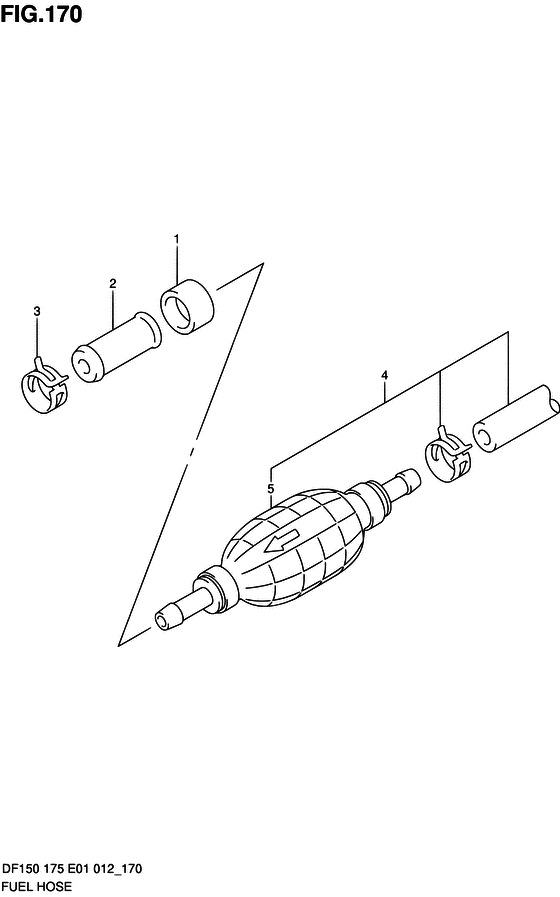 FIG.170

1

2

3

4

5

DF150 175 E01 012_170
FUEL HOSE