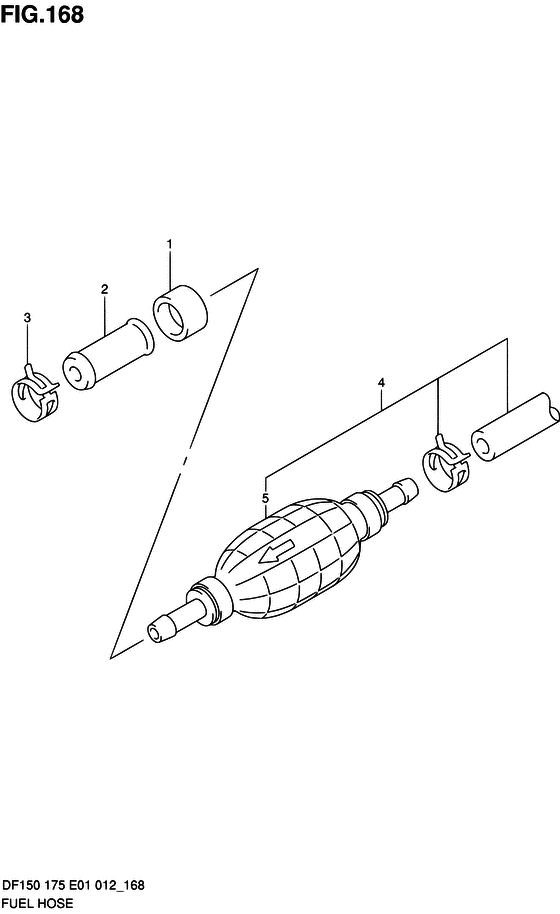 FIG.168

1
2
3
4
5

DF150 175 E01 012_168
FUEL HOSE