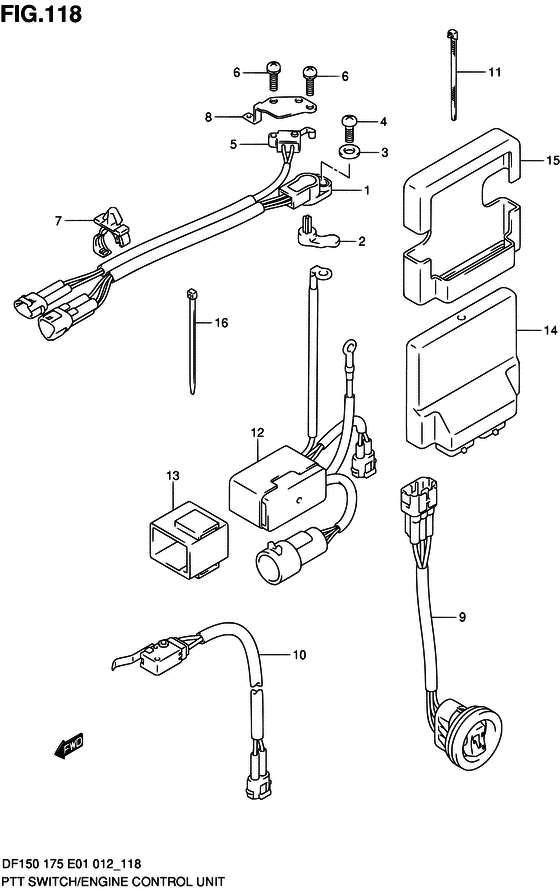 FIG.118

6
6
11
8
4
5
3
15
1
7
2
16
14
12
13
9
10
FWD

DF150 175 E01 012_118
PTT SWITCH/ENGINE CONTROL UNIT