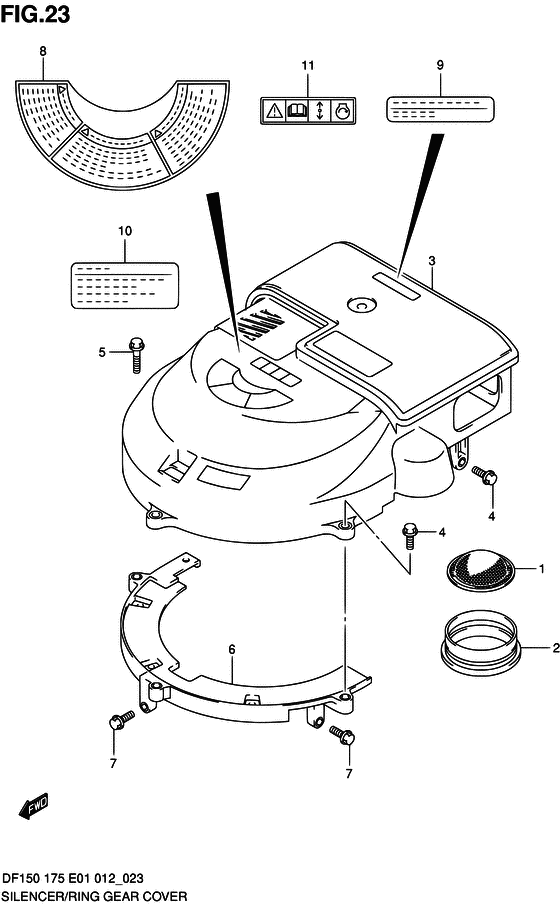 FIG.23

8

11

9

10

3

5

4

4

1

2

6

7

7

FWD

DF150 175 E01 012_023
SILENCER/RING GEAR COVER