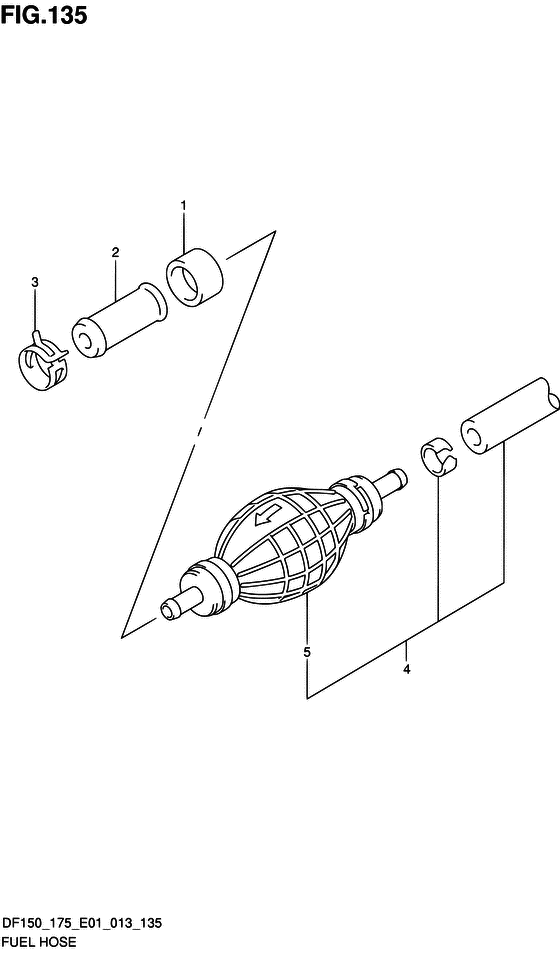 FIG.135

1
2
3
5
4

DF150_175_E01_013_135
FUEL HOSE