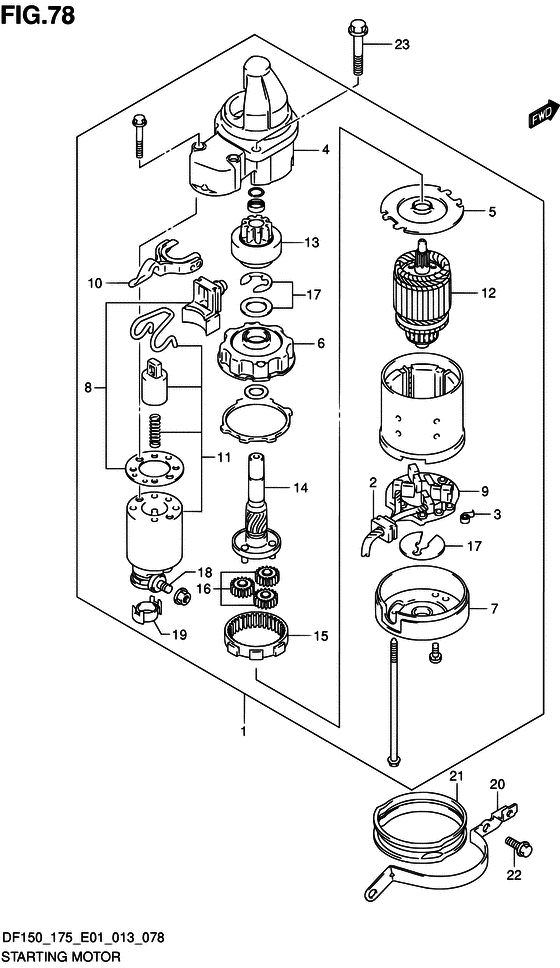 FIG.78

23

FWD

4

5

13

10

17

12

6

8

11

14

2

9

3

17

18

16

7

19

15

1

21

20

22

DF150_175_E01_013_078
STARTING MOTOR