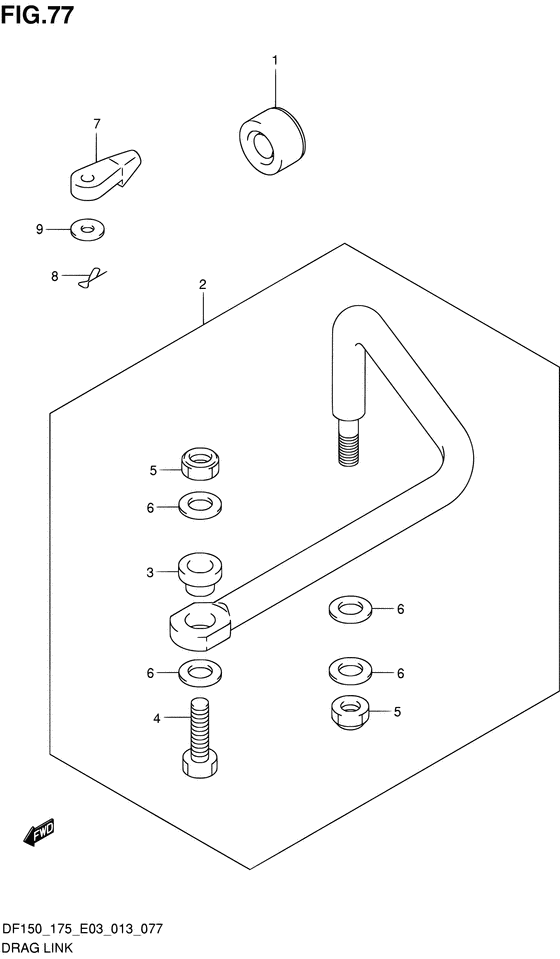 FIG.77

1

7

9

8

2

5

6

3

6

6

6

4

5

FWD

DF150_175_E03_013_077
DRAG LINK