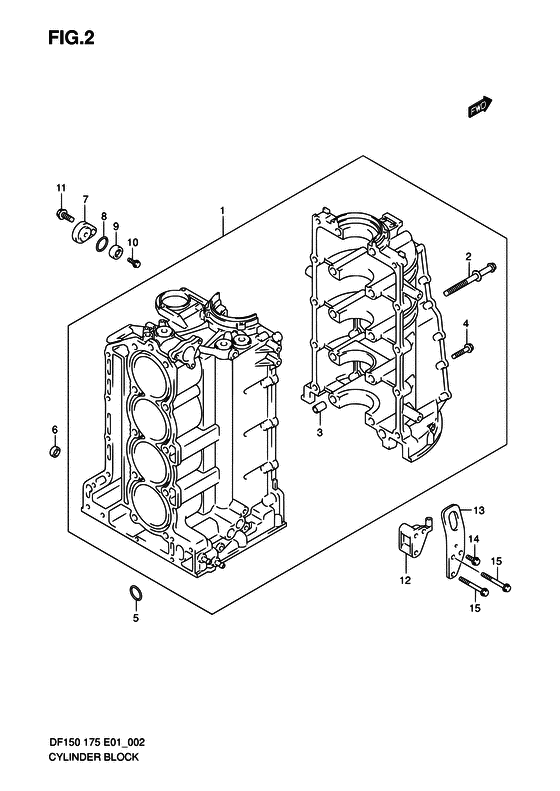 FIG.2

FWD

11
7
8
9
10
1
2
4
3
6
13
14
15
12
15
5

DF150 175 E01_002
CYLINDER BLOCK