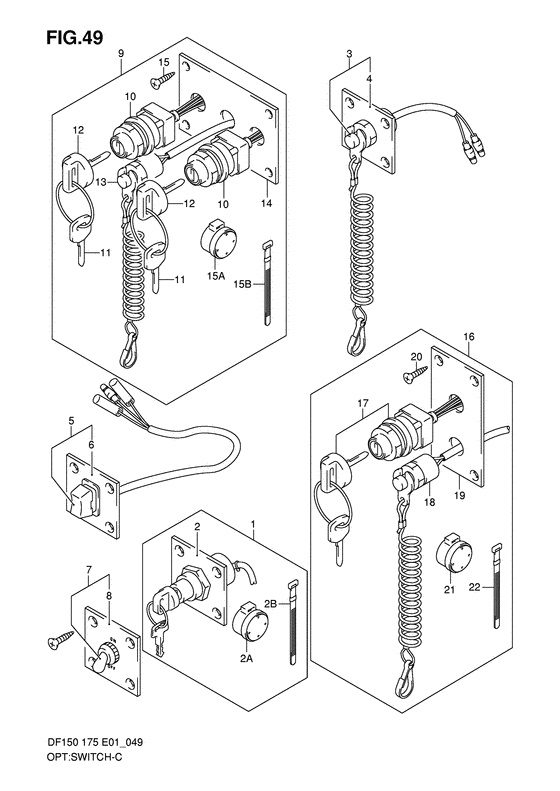 FIG.49

9
15
10
12
13
12
10
14
11
11
15A
15B

3
4

16
20
17
18
19
21
22

5
6

1
2
2B
2A

7
8

DF150 175 E01_049
OPT:SWITCH-C