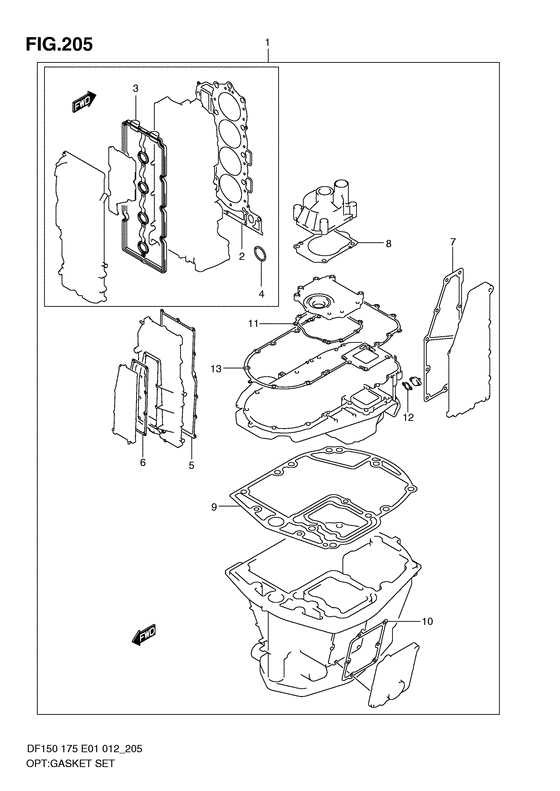 FIG.205

1

FWD

3

2

4

8

7

11

13

12

6

5

9

10

FWD

DF150 175 E01 012_205
OPT:GASKET SET