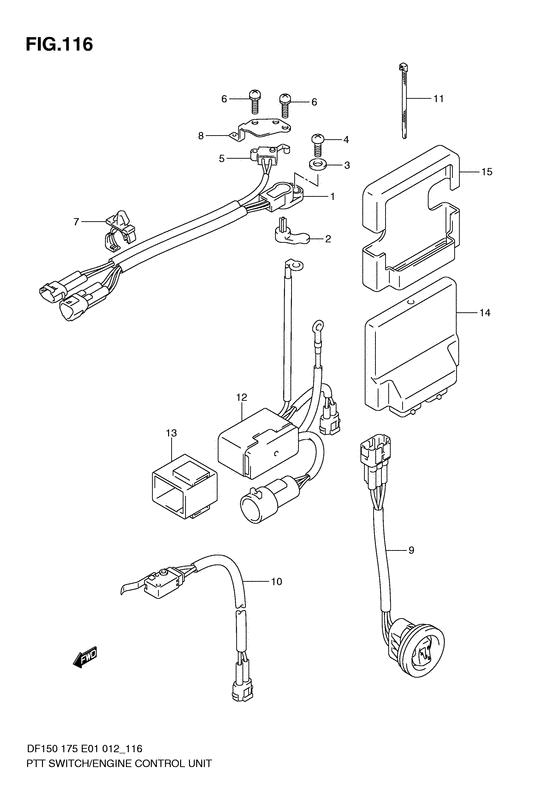 FIG.116

6
6
11
8
4
5
3
15
1
7
2
14
12
13
9
10
FWD

DF150 175 E01 012_116
PTT SWITCH/ENGINE CONTROL UNIT