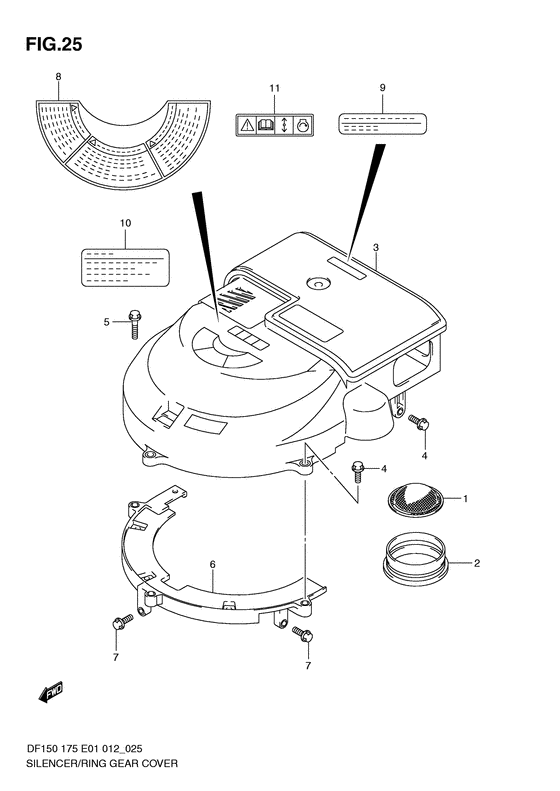 FIG.25

8

11

9

10

3

5

4

4

1

2

6

7

7

FWD

DF150 175 E01 012_025
SILENCER/RING GEAR COVER