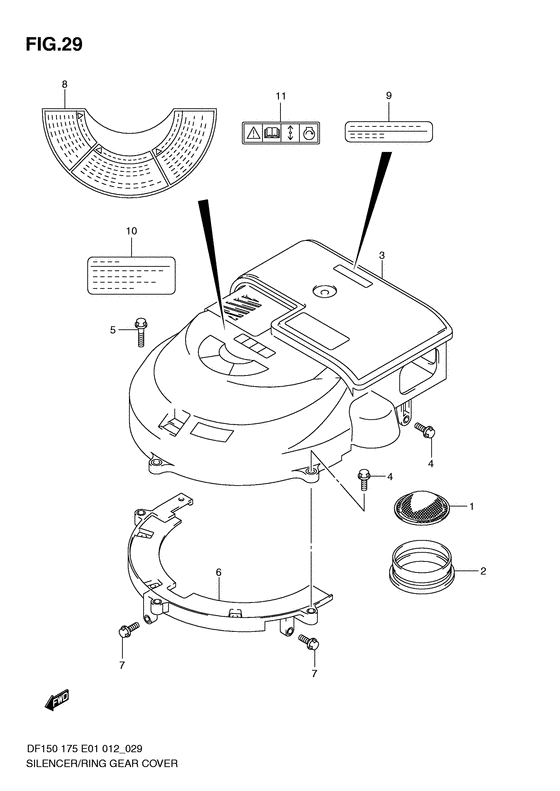 FIG.29

8
11
9
10
3
5
4
4
1
2
6
7
7
FWD

DF150 175 E01 012_029
SILENCER/RING GEAR COVER