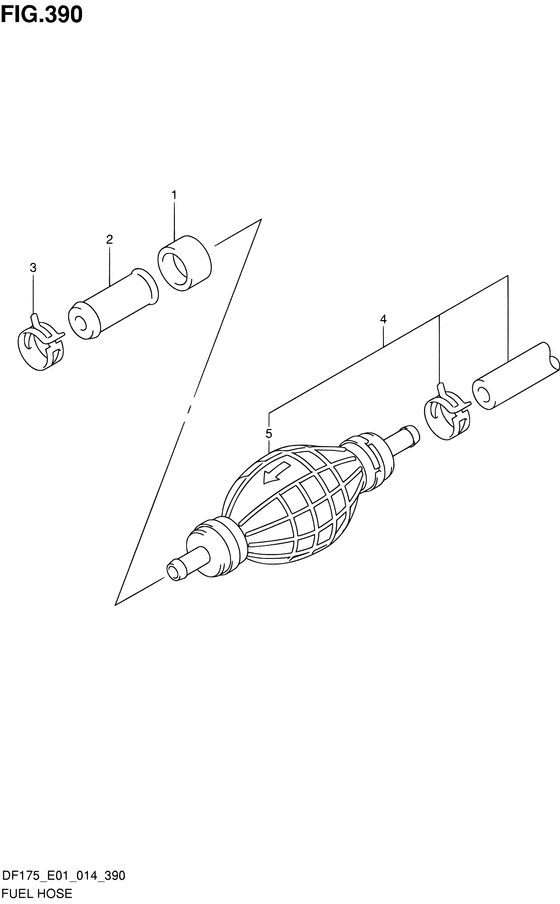 FIG.390

1

2

3

4

5

DF175_E01_014_390
FUEL HOSE